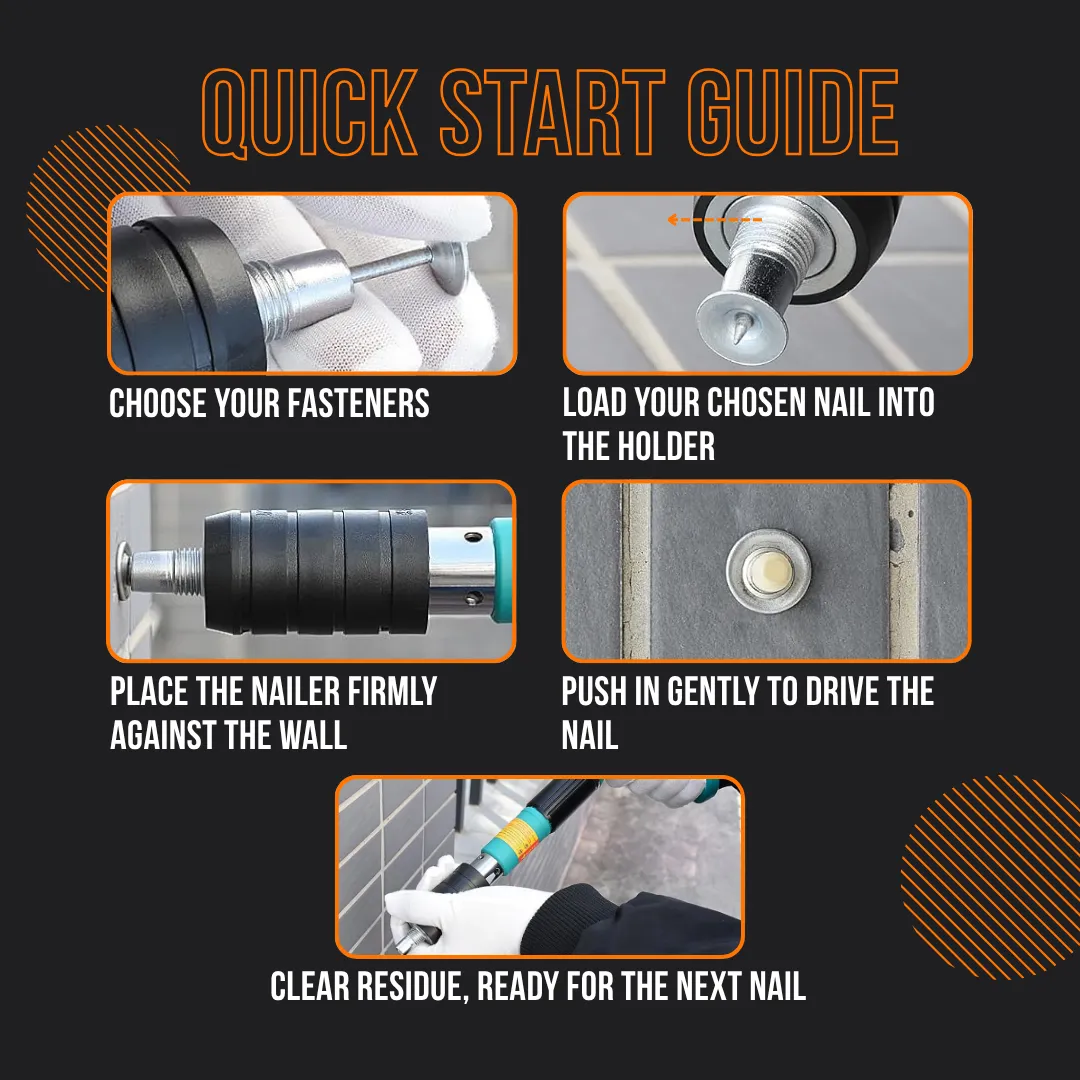 QUICK START GUIDE

CHOOSE YOUR FASTENERS

LOAD YOUR CHOSEN NAIL INTO THE HOLDER

PLACE THE NAILER FIRMLY AGAINST THE WALL

PUSH IN GENTLY TO DRIVE THE NAIL

CLEAR RESIDUE, READY FOR THE NEXT NAIL